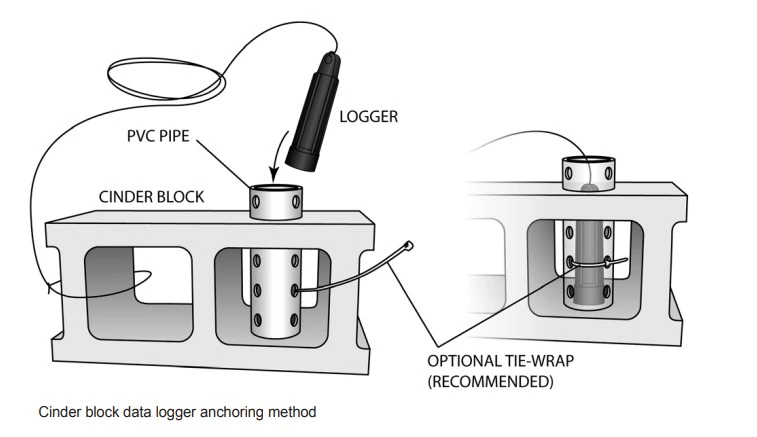 LOGGER

PVC PIPE

CINDER BLOCK

OPTIONAL TIE-WRAP (RECOMMENDED)

Cinder block data logger anchoring method